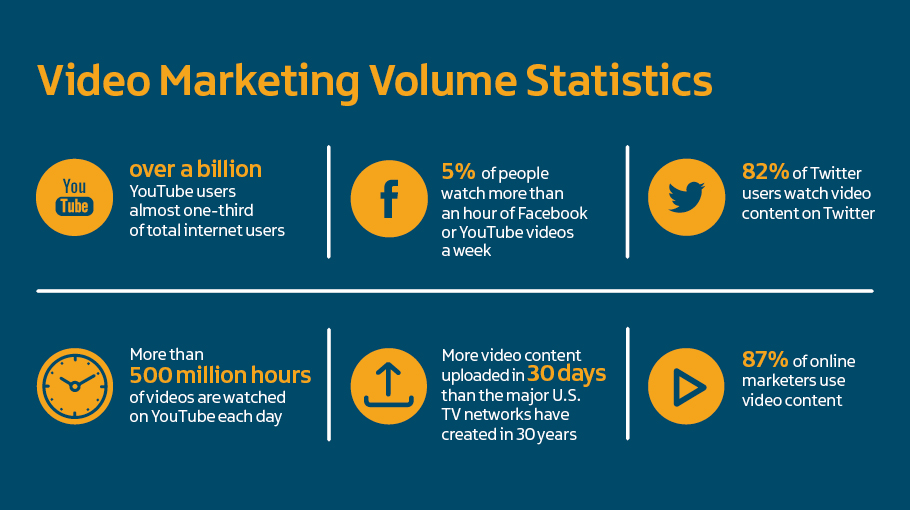 Video Marketing Volume Statistics

You Tube

over a billion YouTube users almost one-third of total internet users

f

5% of people watch more than an hour of Facebook or YouTube videos a week

82% of Twitter users watch video content on Twitter

More than 500 million hours of videos are watched on YouTube each day

More video content uploaded in 30 days than the major U.S. TV networks have created in 30 years

87% of online marketers use video content