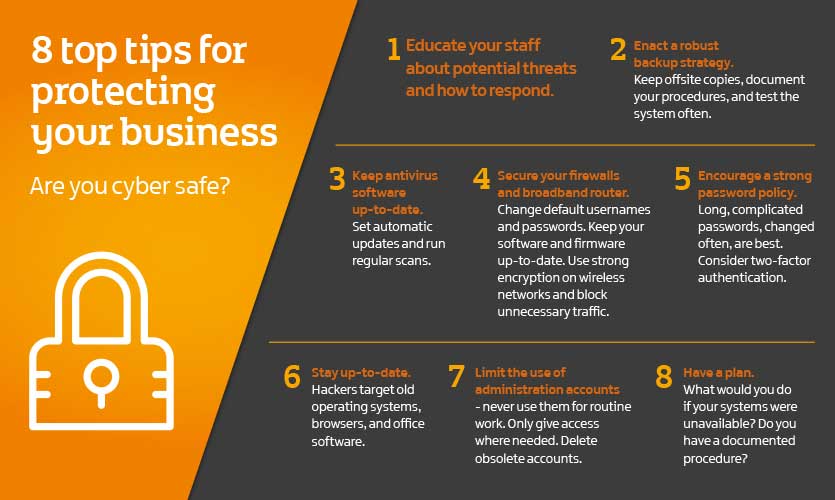 8 top tips for protecting your business

Are you cyber safe?

1 Educate your staff about potential threats and how to respond.

2 Enact a robust backup strategy. Keep offsite copies, document your procedures, and test the system often.

3 Keep antivirus software up-to-date. Set automatic updates and run regular scans.

4 Secure your firewalls and broadband router. Change default usernames and passwords. Keep your software and firmware up-to-date. Use strong encryption on wireless networks and block unnecessary traffic.

5 Encourage a strong password policy. Long, complicated passwords, changed often, are best. Consider two-factor authentication.

6 Stay up-to-date. Hackers target old operating systems, browsers, and office software.

7 Limit the use of administration accounts - never use them for routine work. Only give access where needed. Delete obsolete accounts.

8 Have a plan. What would you do if your systems were unavailable? Do you have a documented procedure?